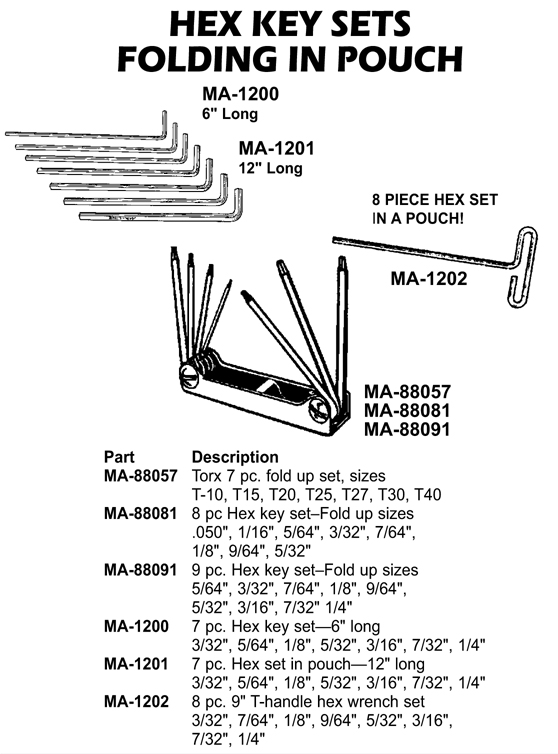 HEX KEY SETS
FOLDING IN POUCH

MA-1200
6" Long

MA-1201
12" Long

8 PIECE HEX SET
IN A POUCH!

MA-1202

MA-88057
MA-88081
MA-88091

| Part | Description |
|---|---|
| MA-88057 | Torx 7 pc. fold up set, sizes T-10, T15, T20, T25, T27, T30, T40 |
| MA-88081 | 8 pc Hex key set–Fold up sizes .050", 1/16", 5/64", 3/32", 7/64", 1/8", 9/64", 5/32" |
| MA-88091 | 9 pc. Hex key set–Fold up sizes 5/64", 3/32", 7/64", 1/8", 9/64", 5/32", 3/16", 7/32" 1/4" |
| MA-1200 | 7 pc. Hex key set—6" long 3/32", 5/64", 1/8", 5/32", 3/16", 7/32", 1/4" |
| MA-1201 | 7 pc. Hex set in pouch—12" long 3/32", 5/64", 1/8", 5/32", 3/16", 7/32", 1/4" |
| MA-1202 | 8 pc. 9" T-handle hex wrench set 3/32", 7/64", 1/8", 9/64", 5/32", 3/16", 7/32", 1/4" |